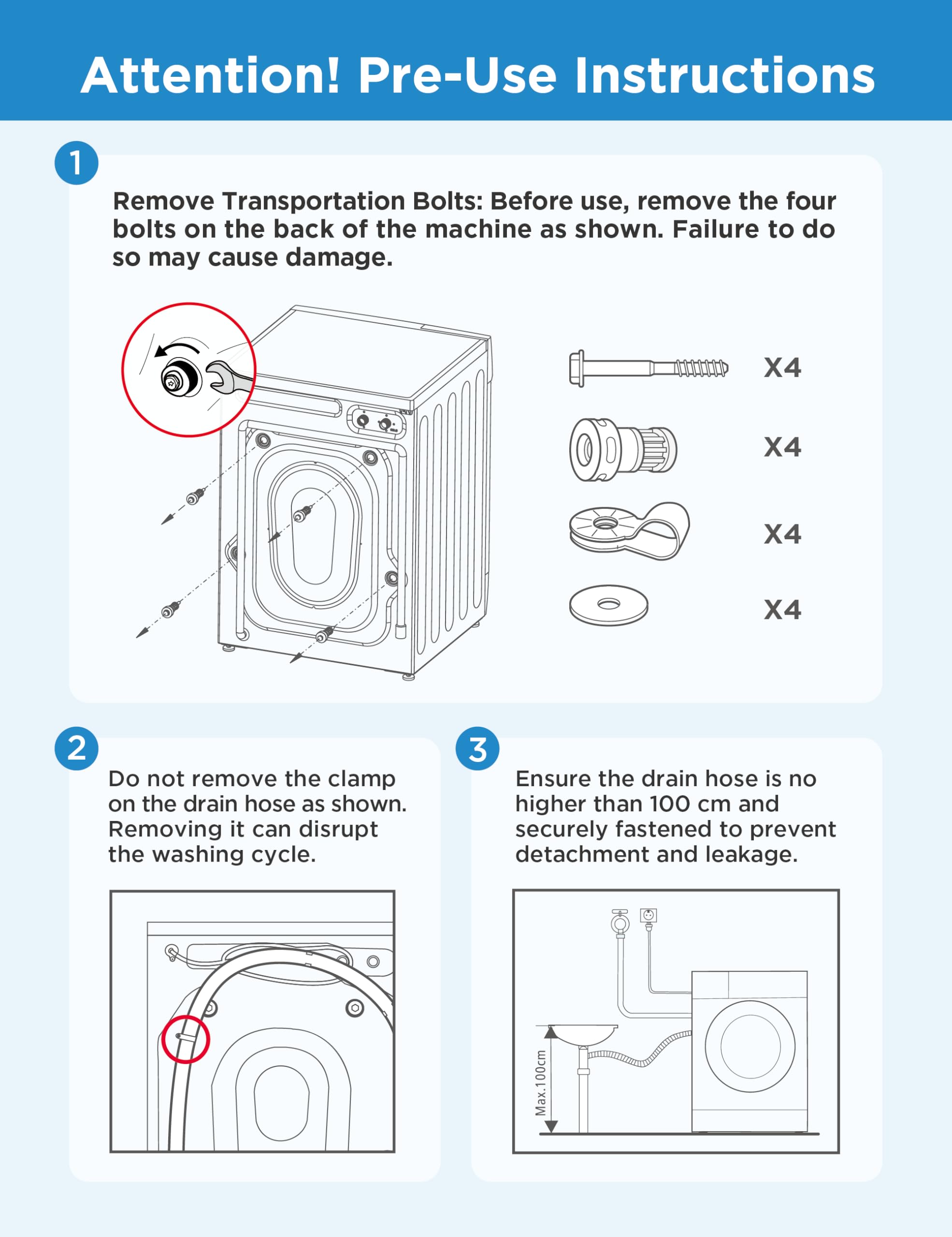 Attention! Pre-Use Instructions

1

Remove Transportation Bolts: Before use, remove the four bolts on the back of the machine as shown. Failure to do so may cause damage.

X4

X4

X4

X4

2

Do not remove the clamp on the drain hose as shown. Removing it can disrupt the washing cycle.

3

Ensure the drain hose is no higher than 100 cm and securely fastened to prevent detachment and leakage.

Max.100cm